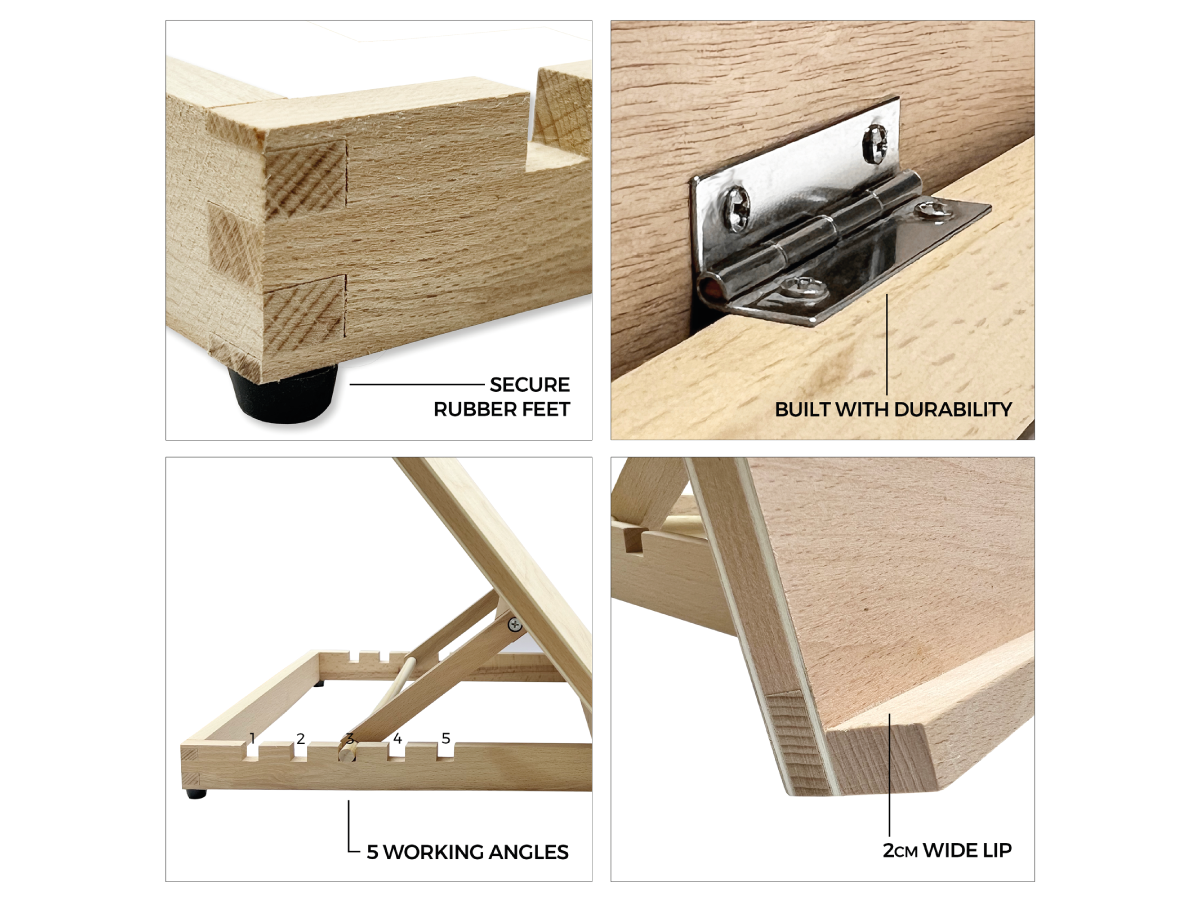 SECURE RUBBER FEET

BUILT WITH DURABILITY

1 2 3 4 5

5 WORKING ANGLES

2CM WIDE LIP